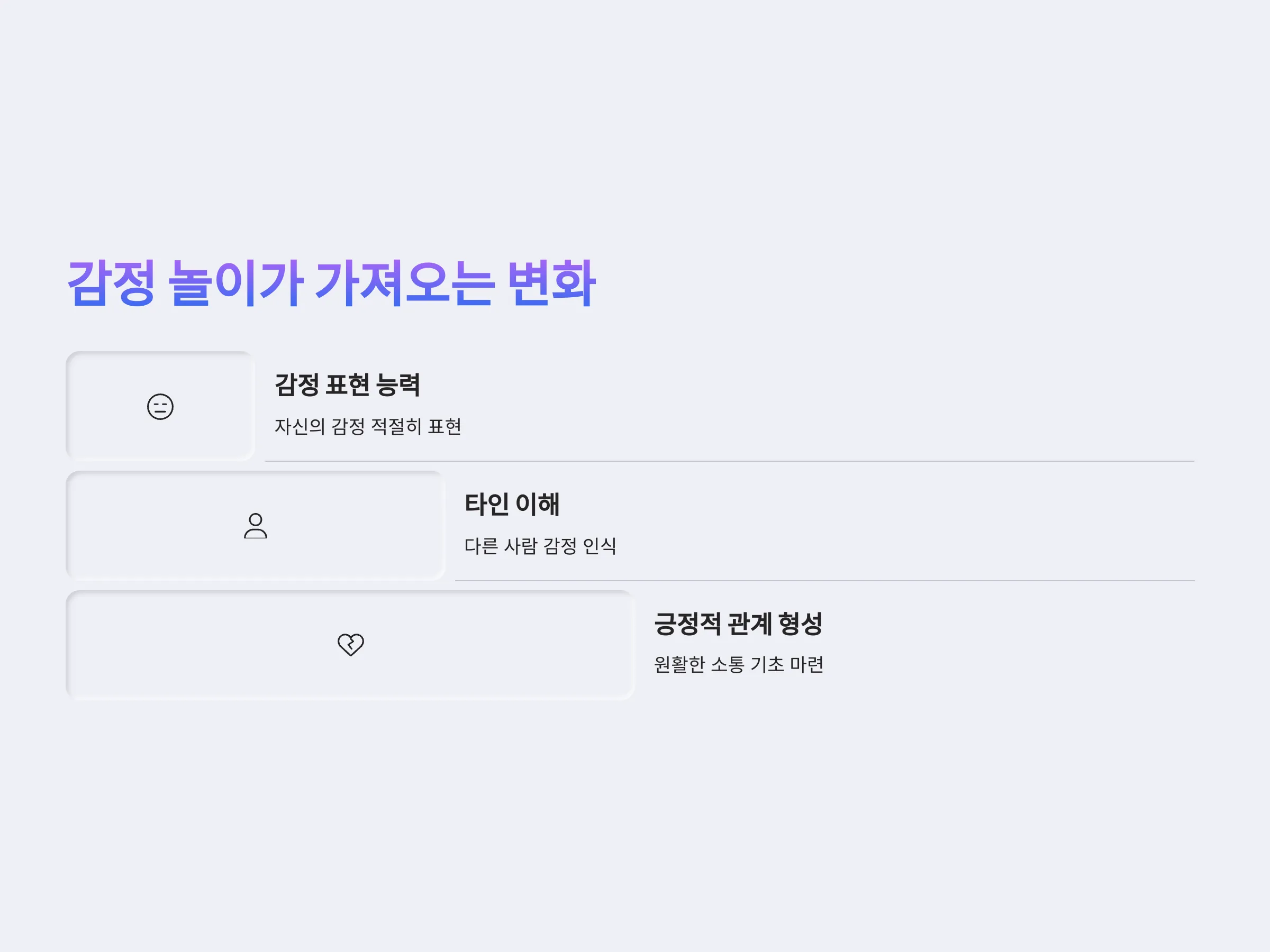 감정 놀이가 가져오는 변화

감정 표현 능력

자신의 감정 적절히 표현

타인 이해

다른 사람 감정 인식

긍정적 관계 형성

원활한 소통 기초 마련